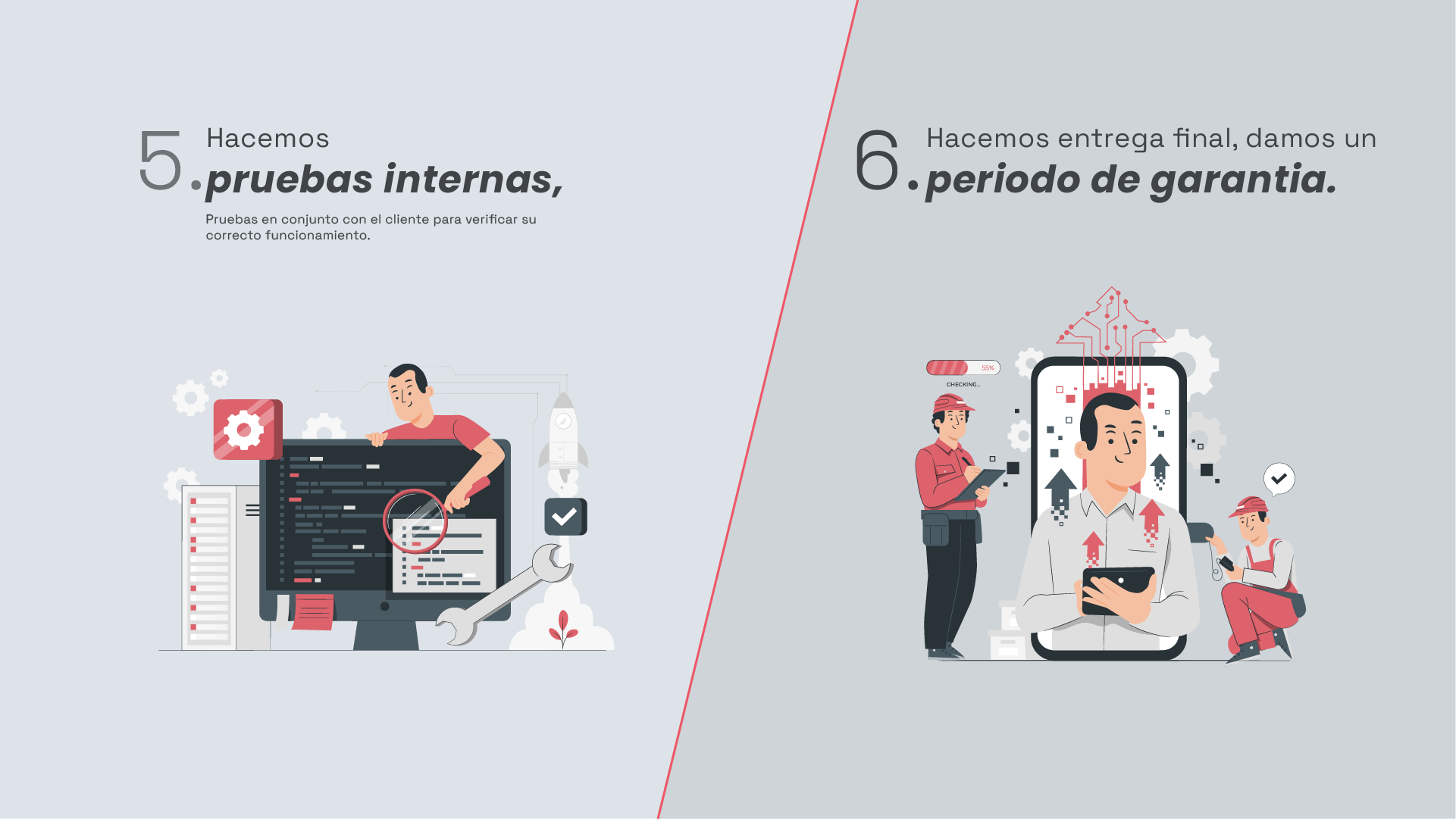 5. Hacemos
pruebas internas,

Pruebas en conjunto con el cliente para verificar su correcto funcionamiento.

6. Hacemos entrega final, damos un
periodo de garantia.

55%
CHECKING...